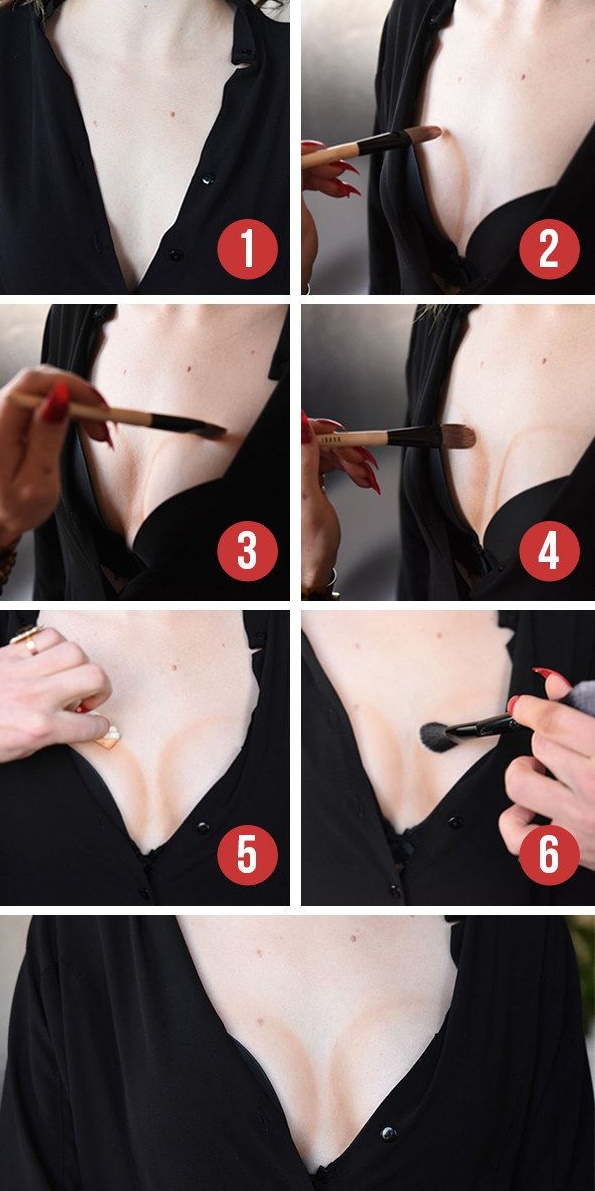 1
2
3
4
5
6